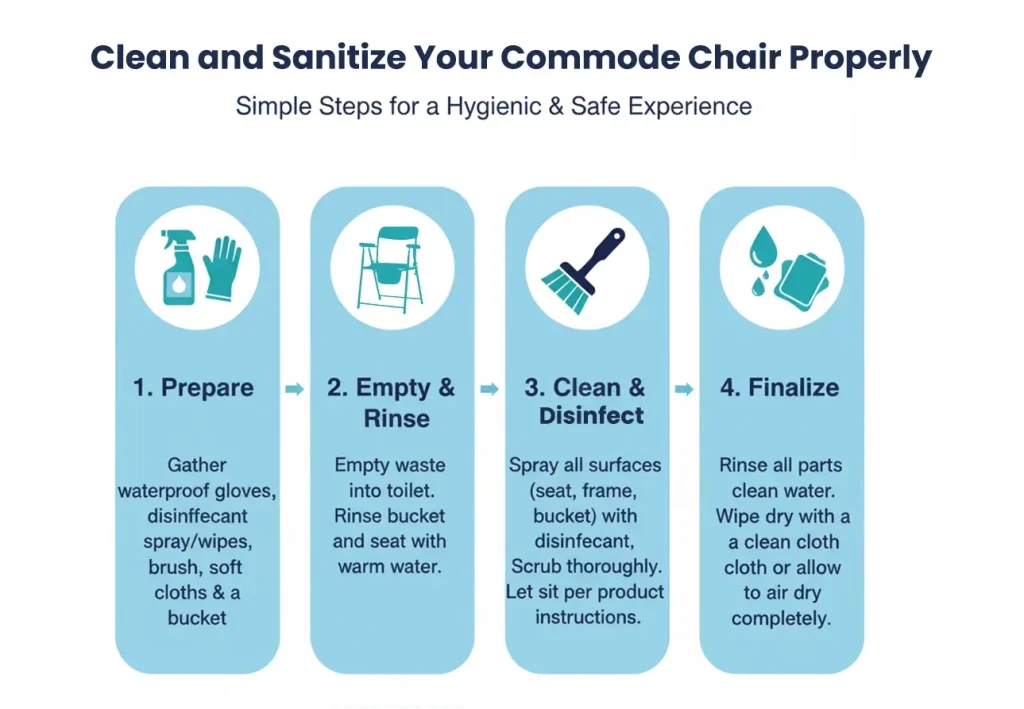 Clean and Sanitize Your Commode Chair Properly

Simple Steps for a Hygienic & Safe Experience

1. Prepare

Gather waterproof gloves, disinffecant spray/wipes, brush, soft cloths & a bucket

2. Empty & Rinse

Empty waste into toilet. Rinse bucket and seat with warm water.

3. Clean & Disinfect

Spray all surfaces (seat, frame, bucket) with disinfecant, Scrub thoroughly. Let sit per product instructions.

4. Finalize

Rinse all parts clean water. Wipe dry with a a clean cloth cloth or allow to air dry completely.