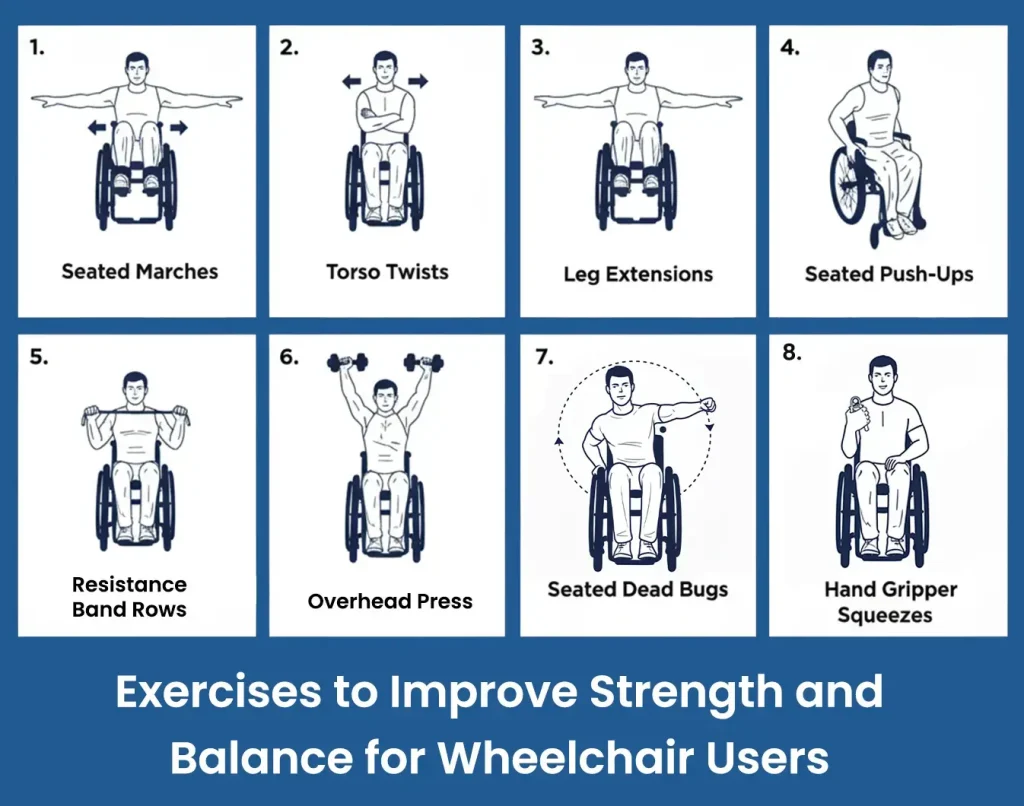 1.

Seated Marches

2.

Torso Twists

3.

Leg Extensions

4.

Seated Push-Ups

5.

Resistance Band Rows

6.

Overhead Press

7.

Seated Dead Bugs

8.

Hand Gripper Squeezes

Exercises to Improve Strength and Balance for Wheelchair Users